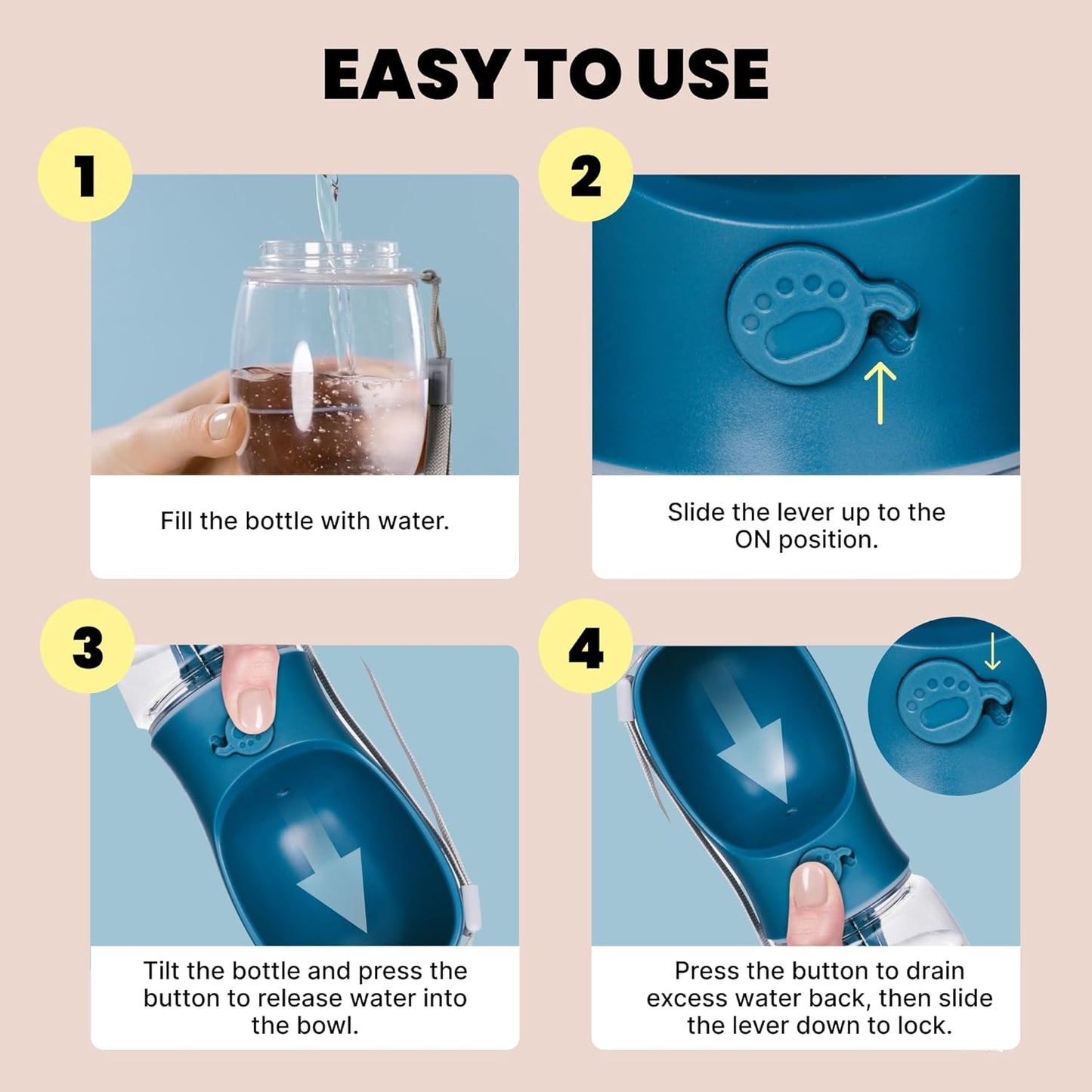 EASY TO USE

1

Fill the bottle with water.

2

Slide the lever up to the ON position.

3

Tilt the bottle and press the button to release water into the bowl.

4

Press the button to drain excess water back, then slide the lever down to lock.