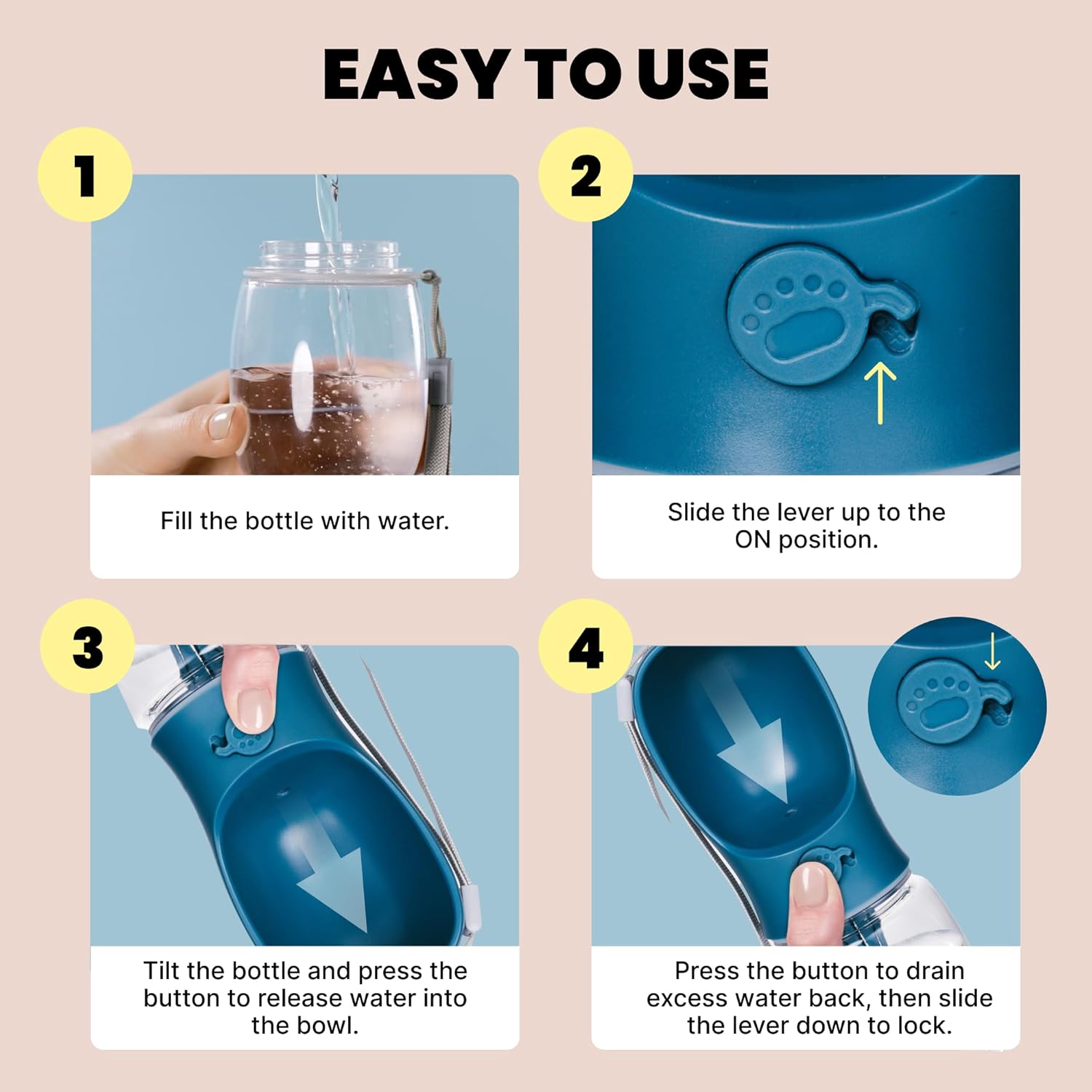 EASY TO USE

1

Fill the bottle with water.

2

Slide the lever up to the ON position.

3

Tilt the bottle and press the button to release water into the bowl.

4

Press the button to drain excess water back, then slide the lever down to lock.