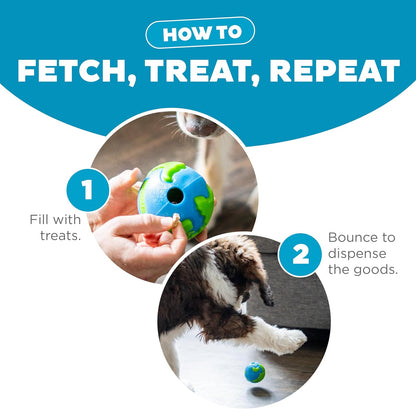 HOW TO
FETCH, TREAT, REPEAT

1
Fill with treats.

2
Bounce to dispense the goods.